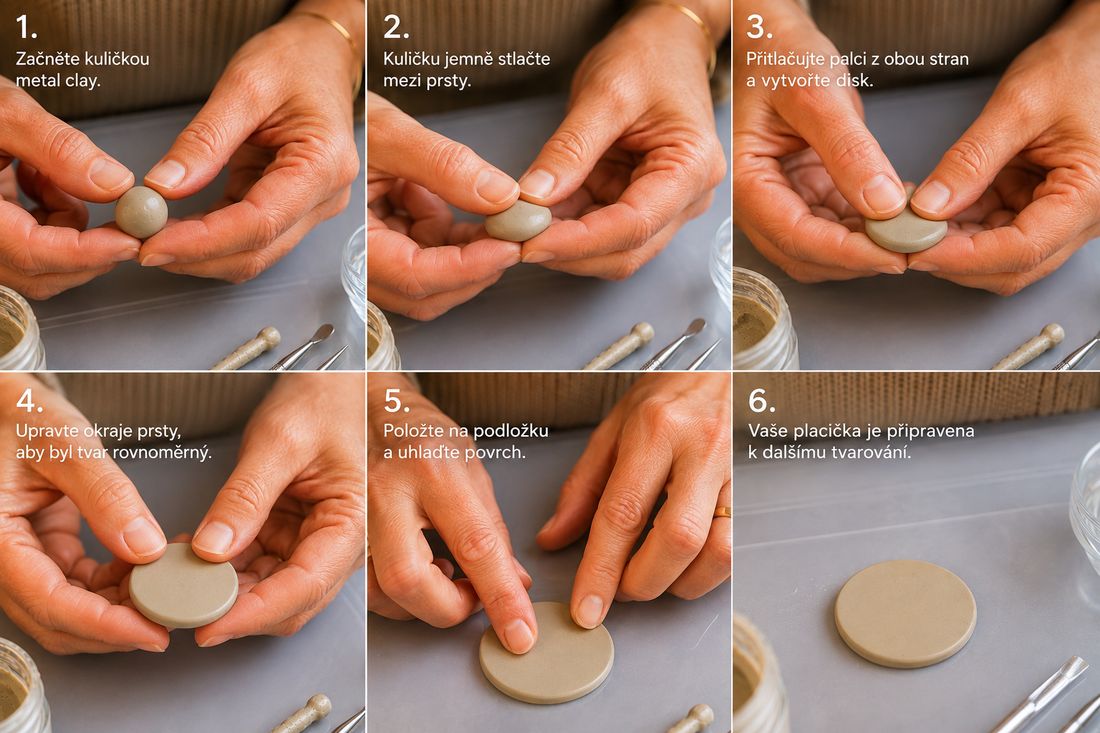 1.
Začněte kuličkou metal clay.

2.
Kuličku jemně stlačte mezi prsty.

3.
Přitlačujte palci z obou stran a vytvořte disk.

4.
Upravte okraje prsty, aby byl tvar rovnoměrný.

5.
Položte na podložku a uhlaďte povrch.

6.
Vaše placička je připravena k dalšímu tvarování.